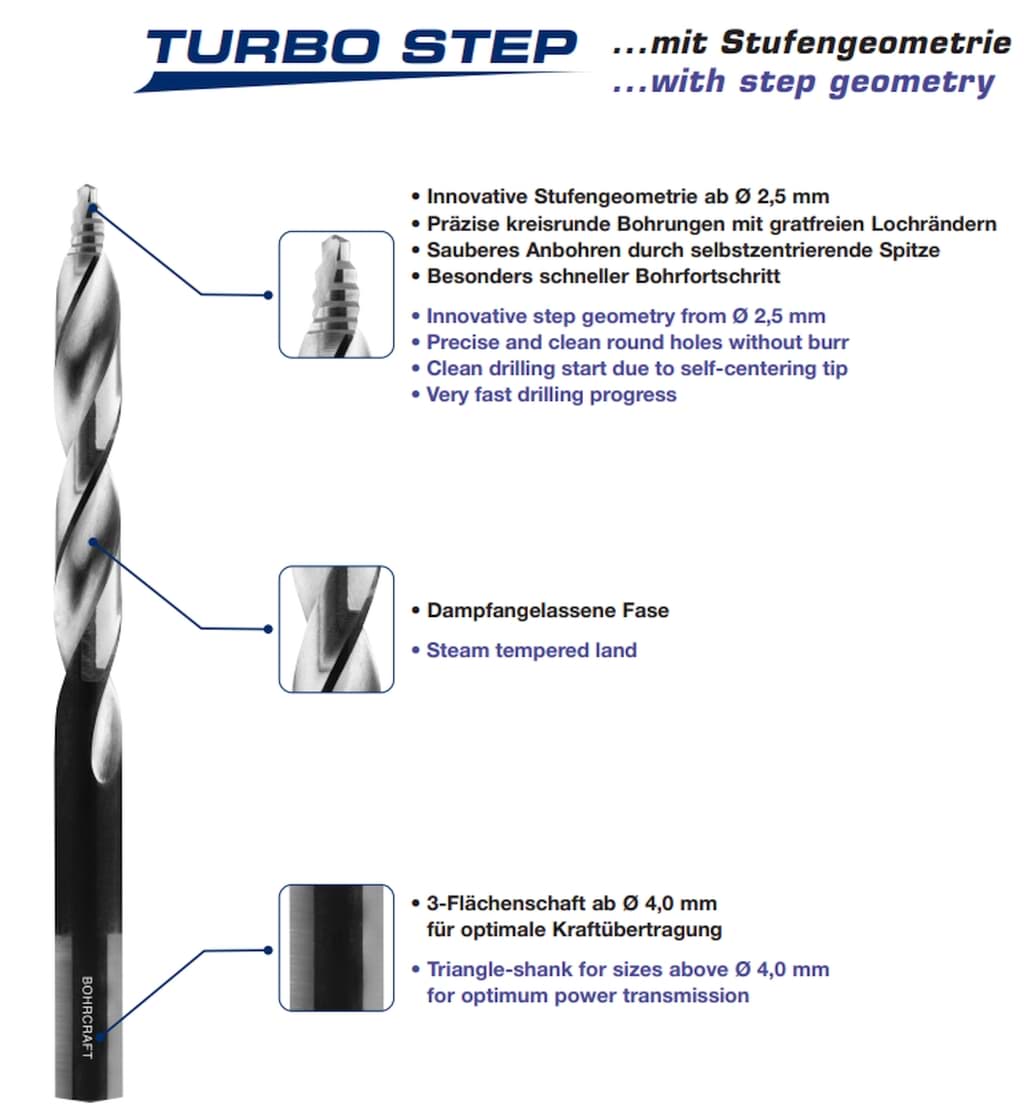 TURBO STEP ...mit Stufengeometrie ...with step geometry

• Innovative Stufengeometrie ab Ø 2,5 mm
• Präzise kreisrunde Bohrungen mit gratfreien Lochrändern
• Sauberes Anbohren durch selbstzentrierende Spitze
• Besonders schneller Bohrfortschritt

• Innovative step geometry from Ø 2,5 mm
• Precise and clean round holes without burr
• Clean drilling start due to self-centering tip
• Very fast drilling progress

• Dampfangelassene Fase

• Steam tempered land

• 3-Flächenschaft ab Ø 4,0 mm für optimale Kraftübertragung

• Triangle-shank for sizes above Ø 4,0 mm for optimum power transmission

BOHRCRAFT